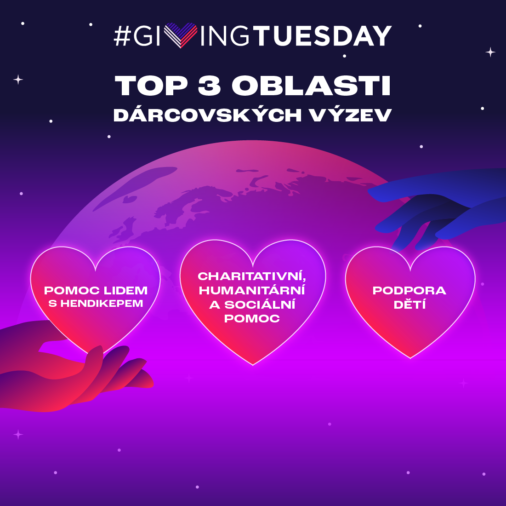 #GIVINGTUESDAY

TOP 3 OBLASTI DÁRCOVSKÝCH VÝZEV

POMOC LIDEM S HENDIKEPEM

CHARITATIVNÍ, HUMANITÁRNÍ A SOCIÁLNÍ POMOC

PODPORA DĚTÍ